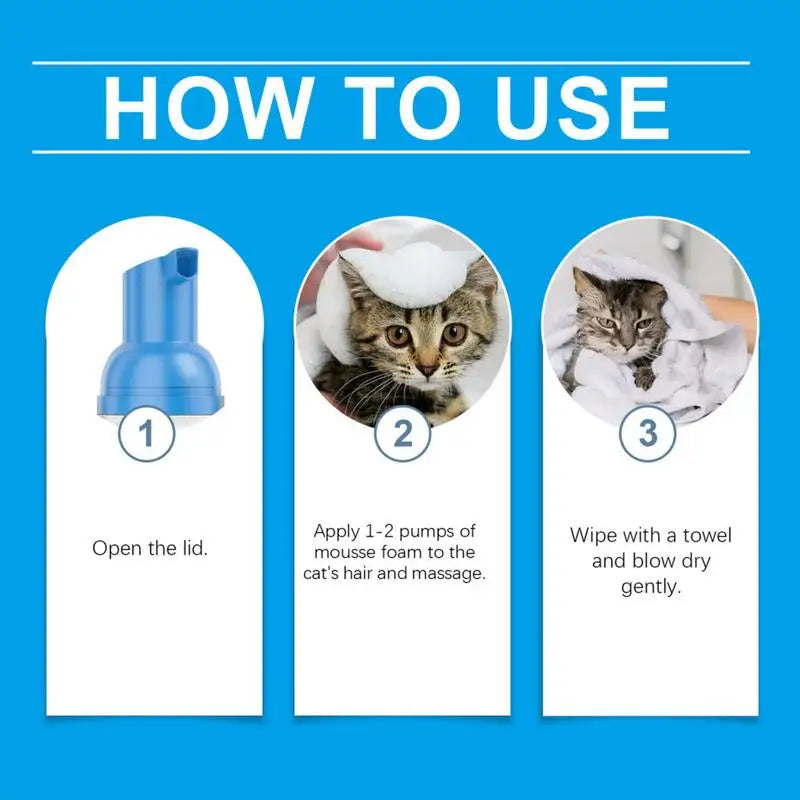 HOW TO USE

1

Open the lid.

2

Apply 1-2 pumps of mousse foam to the cat's hair and massage.

3

Wipe with a towel and blow dry gently.