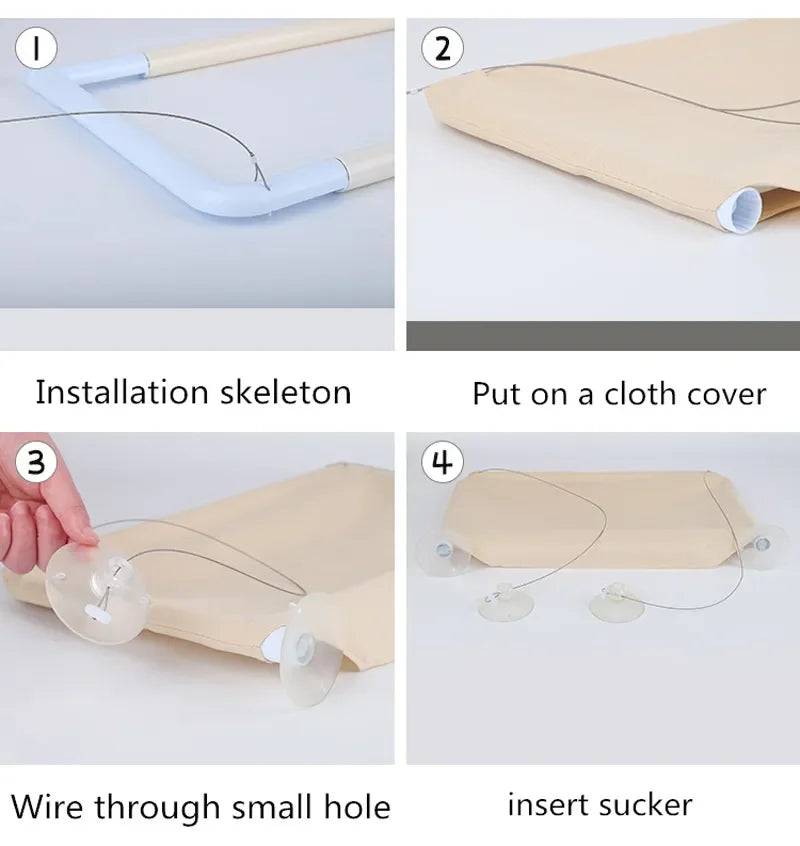 1

Installation skeleton

2

Put on a cloth cover

3

Wire through small hole

4

insert sucker